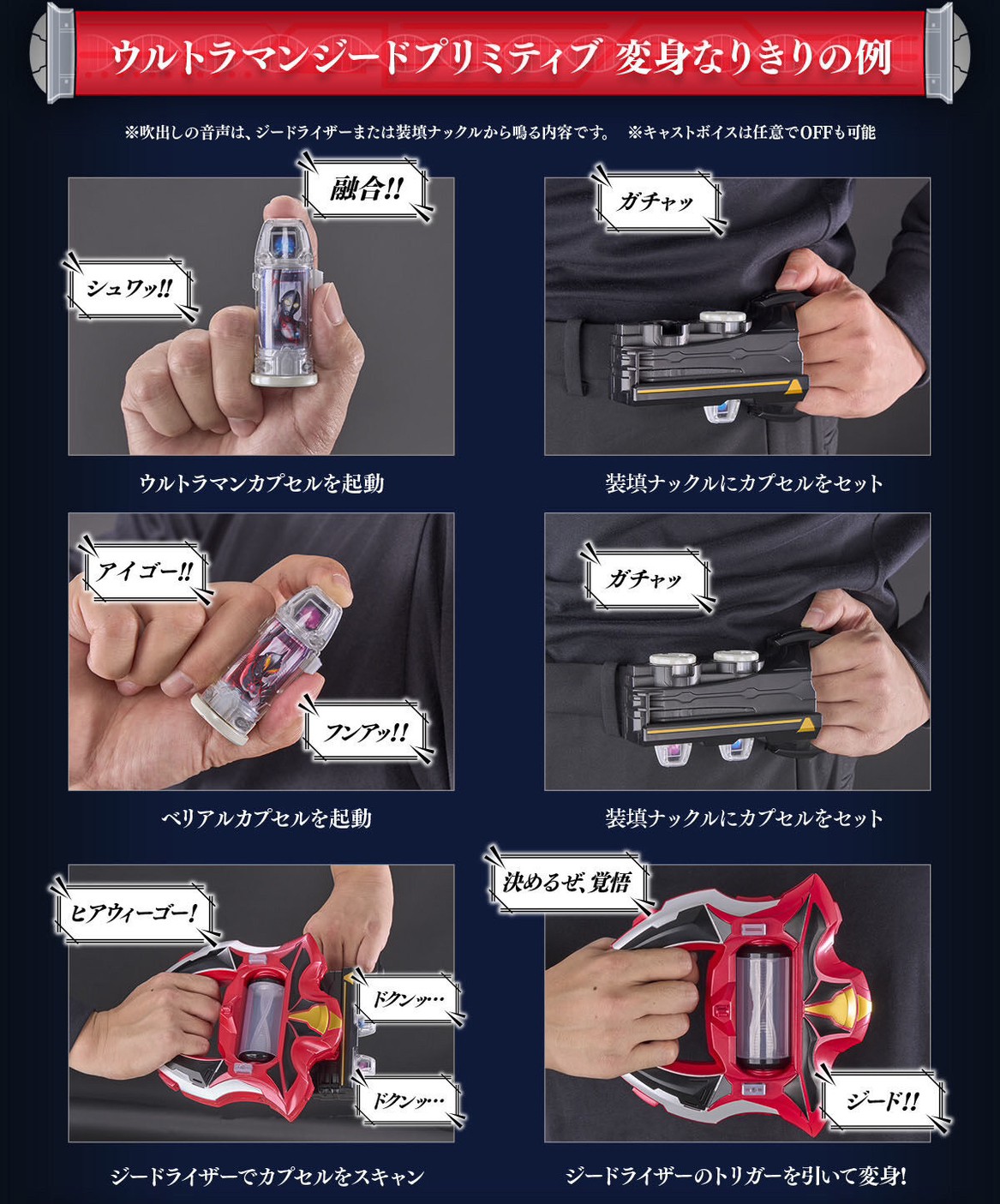 ウルトラマンジードプリミティブ 変身なりきりの例

※吹出しの音声は、ジードライザーまたは装填ナックルから鳴る内容です。 ※キャストボイスは任意でOFFも可能

融合!!

シュワッ!!

ウルトラマンカプセルを起動

ガチャッ

装填ナックルにカプセルをセット

アイゴー!!

フンアッ!!

ベリアルカプセルを起動

ガチャッ

装填ナックルにカプセルをセット

ヒアウィーゴー!

ドクンッ…

ドクンッ…

ジードライザーでカプセルをスキャン

決めるぜ、覚悟

ジード!!

ジードライザーのトリガーを引いて変身!