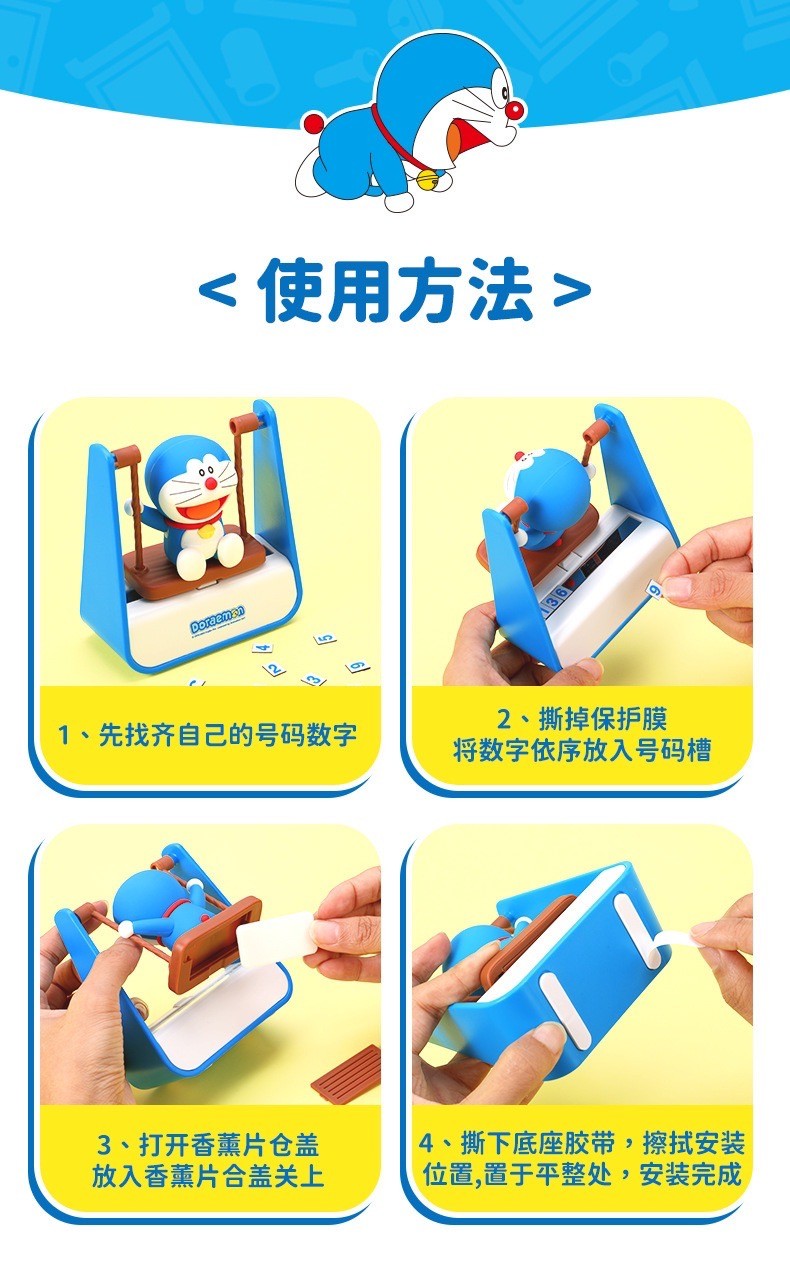 < 使用方法 >

Doraemon

4 5 2 3 9

1、先找齐自己的号码数字

1 3 8 9

2、撕掉保护膜
将数字依序放入号码槽

3、打开香薰片仓盖
放入香薰片合盖关上

4、撕下底座胶带，擦拭安装位置,置于平整处，安装完成