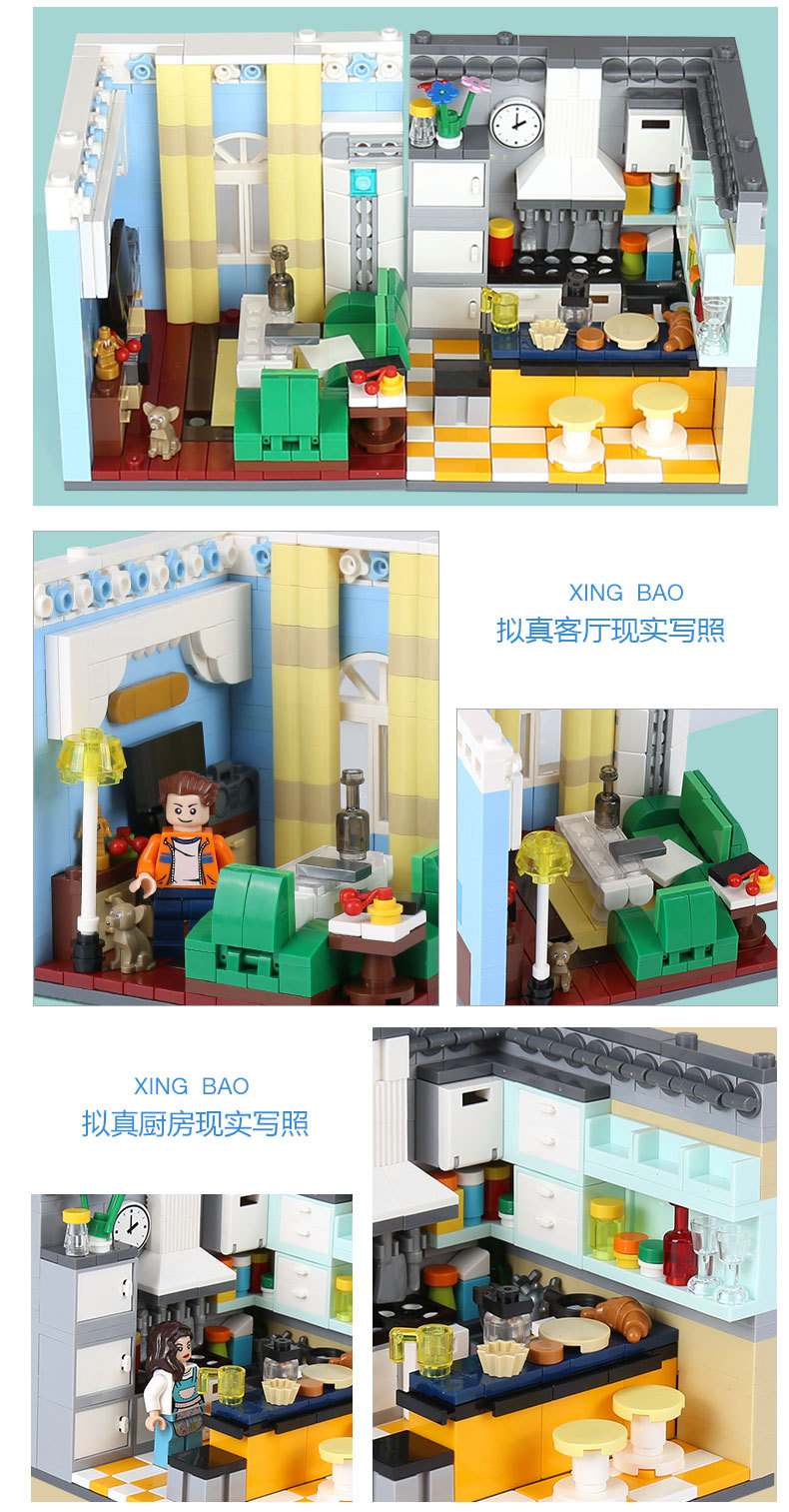 XING BAO
拟真客厅现实写照

XING BAO
拟真厨房现实写照