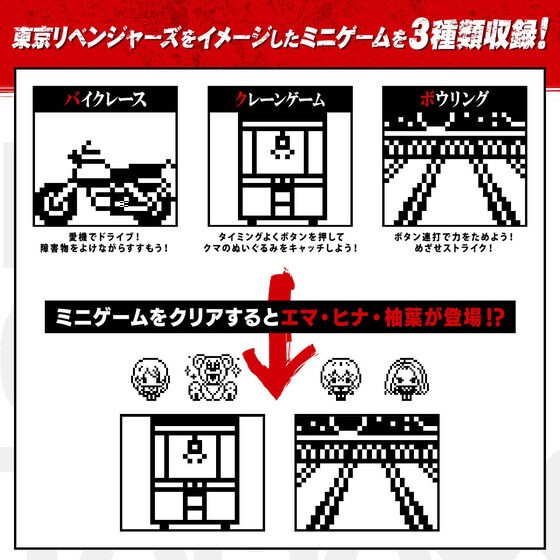 東京リベンジャーズをイメージしたミニゲームを3種類収録!

バイクレース

愛機でドライブ!
障害物をよけながらすすもう!

クレーンゲーム

タイミングよくボタンを押して
クマのぬいぐるみをキャッチしよう!

ボウリング

ボタン連打で力をためよう!
めざせストライク!

ミニゲームをクリアするとエマ・ヒナ・柚葉が登場!?