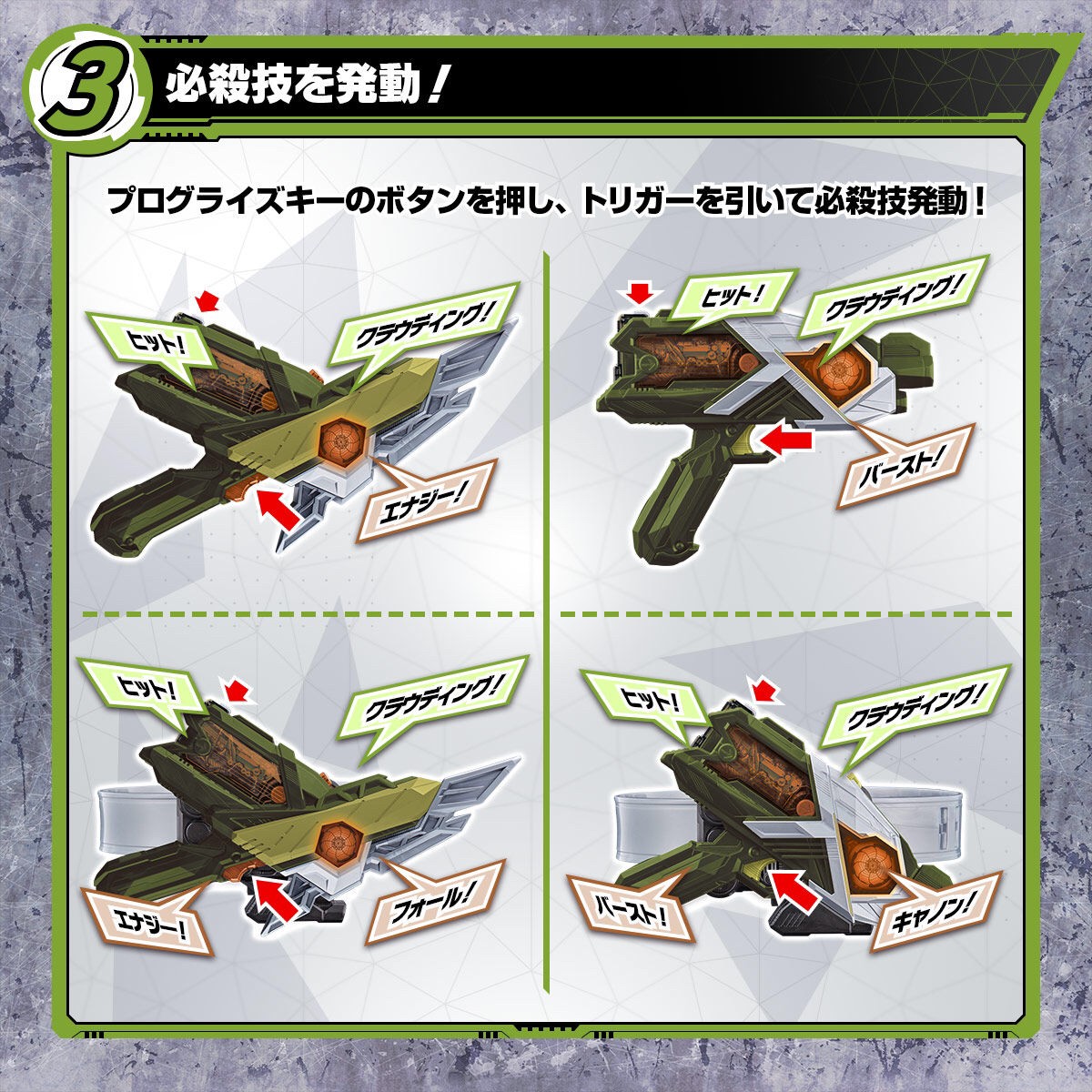 3
必殺技を発動！

プログライズキーのボタンを押し、トリガーを引いて必殺技発動！

ヒット！
クラウディング！
エナジー！

ヒット！
クラウディング！
バースト！

ヒット！
クラウディング！
エナジー！
フォール！

ヒット！
クラウディング！
バースト！
キャノン！