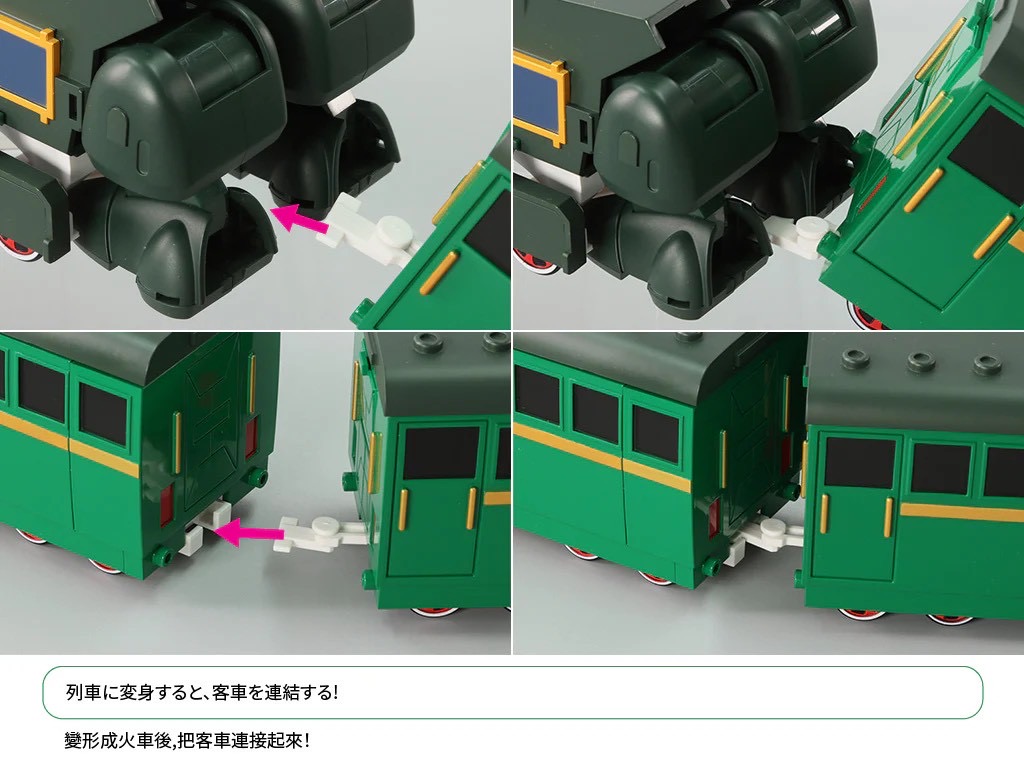 列車に変身すると、客車を連結する!

變形成火車後,把客車連接起來!