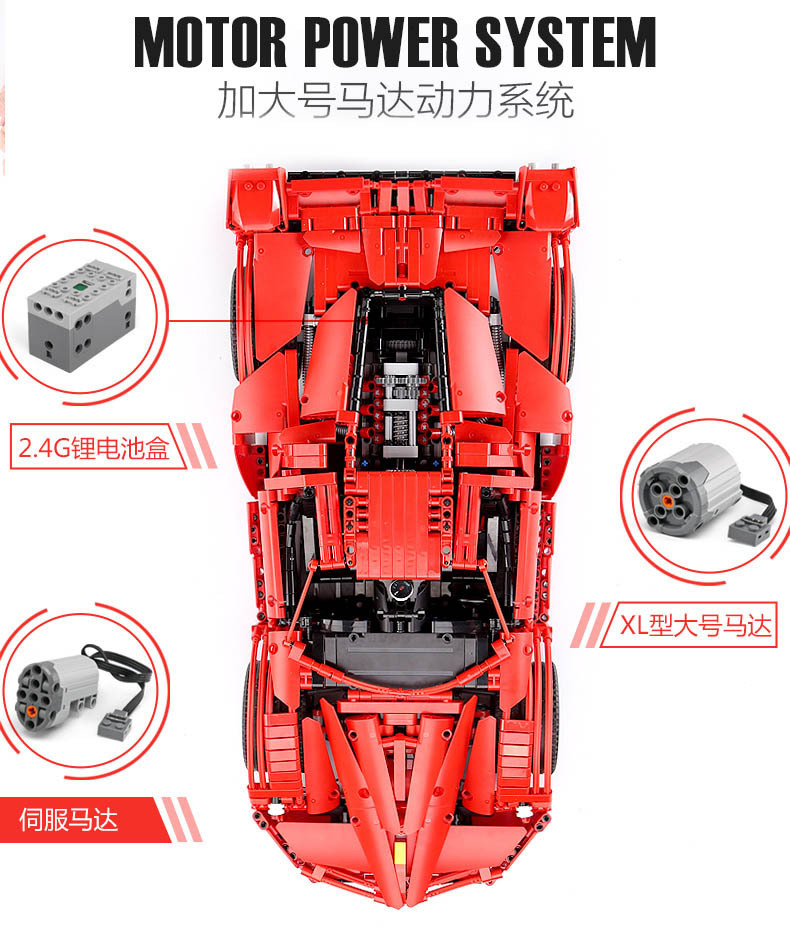 MOTOR POWER SYSTEM
加大号马达动力系统

2.4G锂电池盒

XL型大号马达

伺服马达