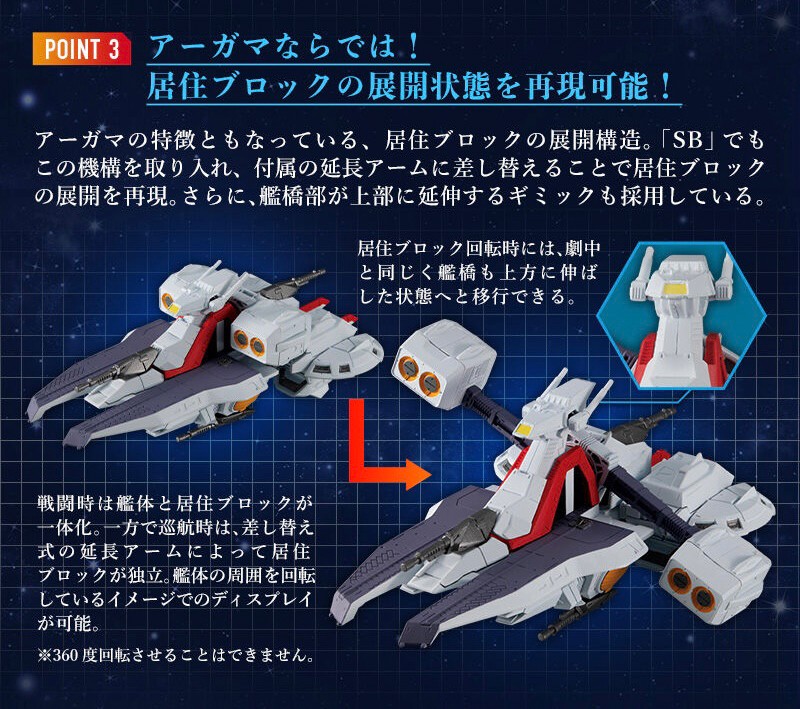 POINT 3 アーガマならでは！
居住ブロックの展開状態を再現可能！

アーガマの特徴ともなっている、居住ブロックの展開構造。「SB」でもこの機構を取り入れ、付属の延長アームに差し替えることで居住ブロックの展開を再現。さらに、艦橋部が上部に延伸するギミックも採用している。

居住ブロック回転時には、劇中と同じく艦橋も上方に伸ばした状態へと移行できる。

戦闘時は艦体と居住ブロックが一体化。一方で巡航時は、差し替え式の延長アームによって居住ブロックが独立。艦体の周囲を回転しているイメージでのディスプレイが可能。

※360度回転させることはできません。