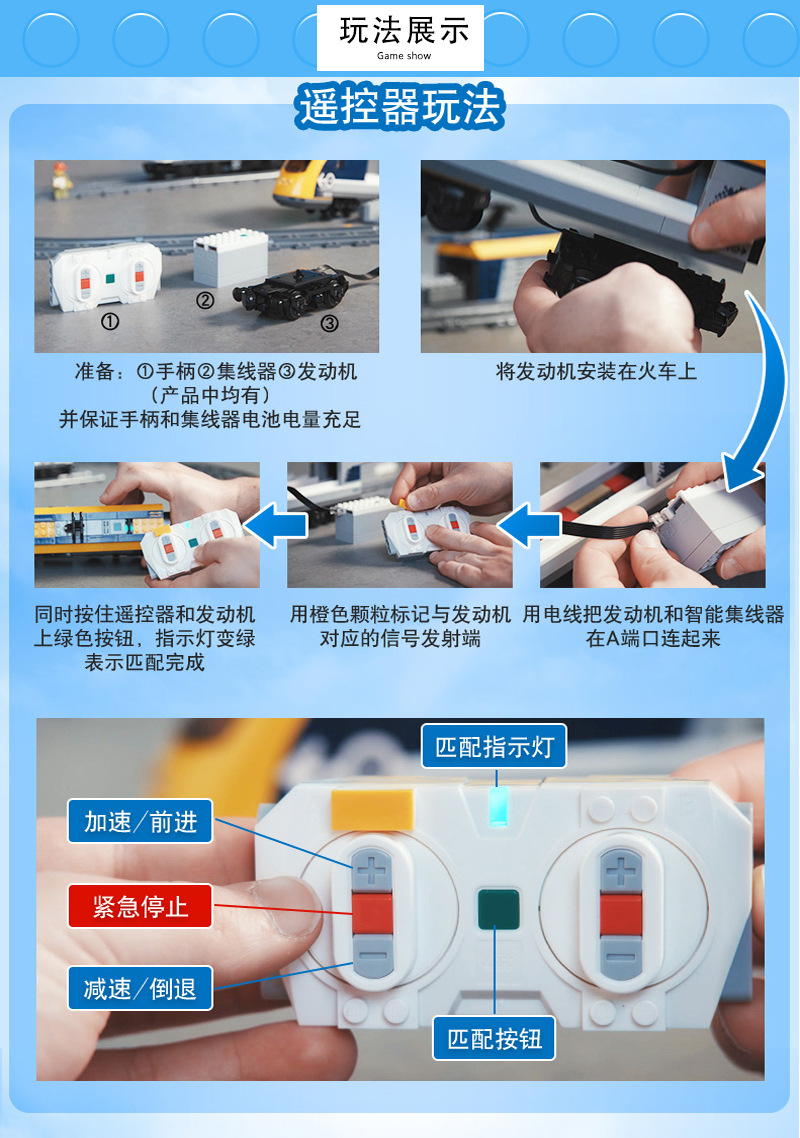 玩法展示
Game show

遥控器玩法

①
②
③

准备：①手柄②集线器③发动机
（产品中均有）
并保证手柄和集线器电池电量充足

将发动机安装在火车上

同时按住遥控器和发动机上绿色按钮，指示灯变绿表示匹配完成

用橙色颗粒标记与发动机对应的信号发射端

用电线把发动机和智能集线器在A端口连起来

匹配指示灯
加速/前进
紧急停止
减速/倒退
匹配按钮