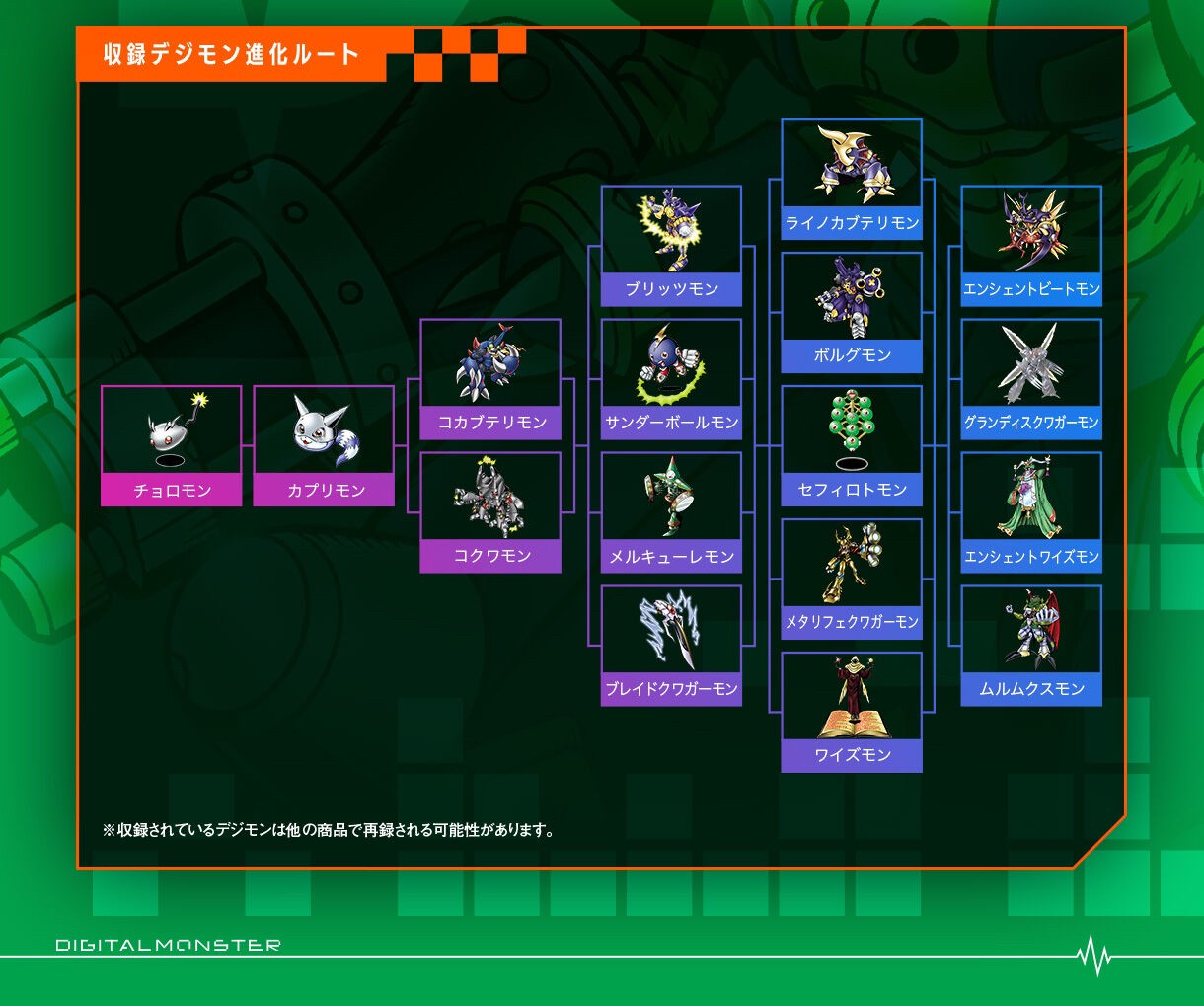 収録デジモン進化ルート

チョロモン

カプリモン

コカブテリモン

コクワモン

ブリッツモン

サンダーボールモン

メルキューレモン

ブレイドクワガーモン

ライノカブテリモン

ボルグモン

セフィロトモン

メタリフェクワガーモン

ワイズモン

エンシェントビートモン

グランディスクワガーモン

エンシェントワイズモン

ムルムクスモン

※収録されているデジモンは他の商品で再録される可能性があります。

DIGITALMONSTER