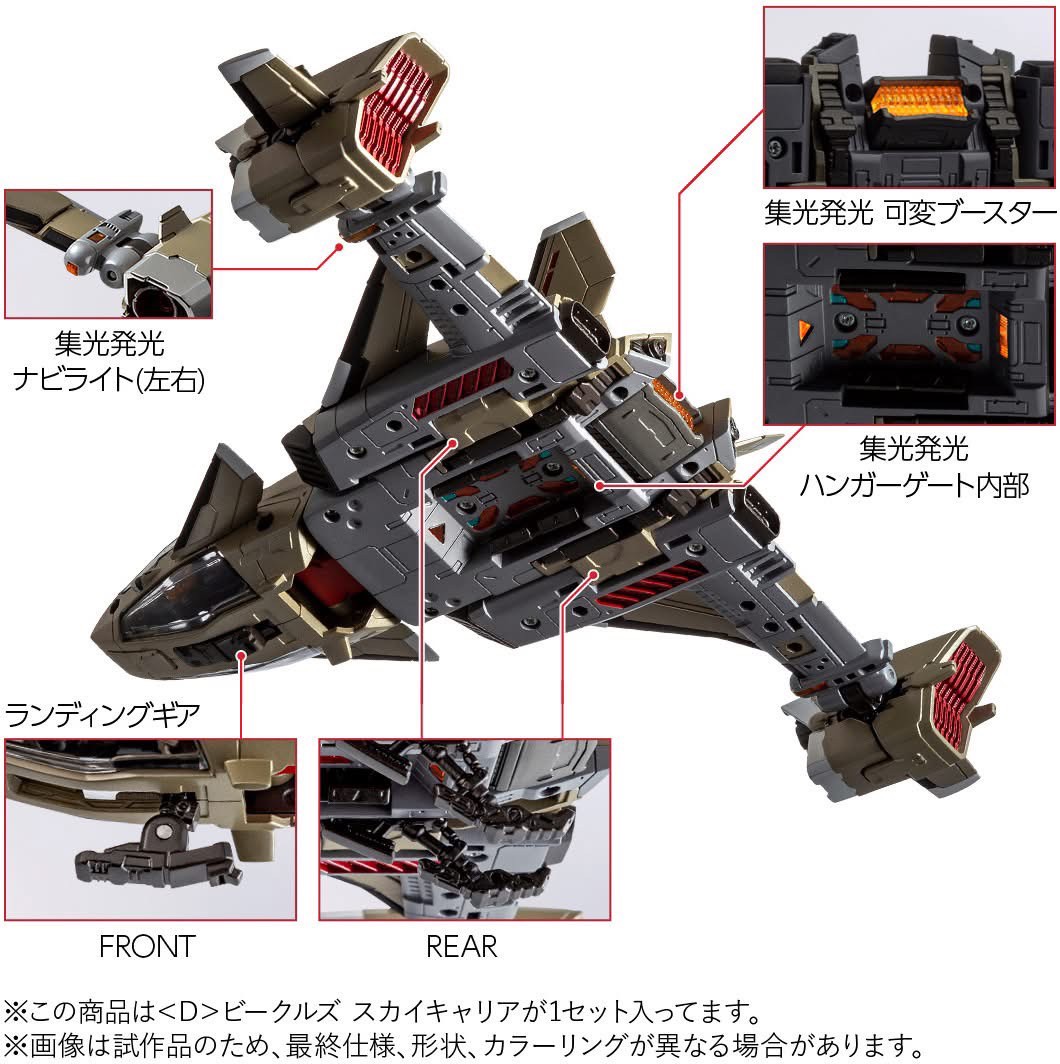 集光発光 可変ブースター

集光発光
ナビライト(左右)

集光発光
ハンガーゲート内部

ランディングギア

FRONT

REAR

※この商品は<D>ビークルズ スカイキャリアが1セット入ってます。
※画像は試作品のため、最終仕様、形状、カラーリングが異なる場合があります。