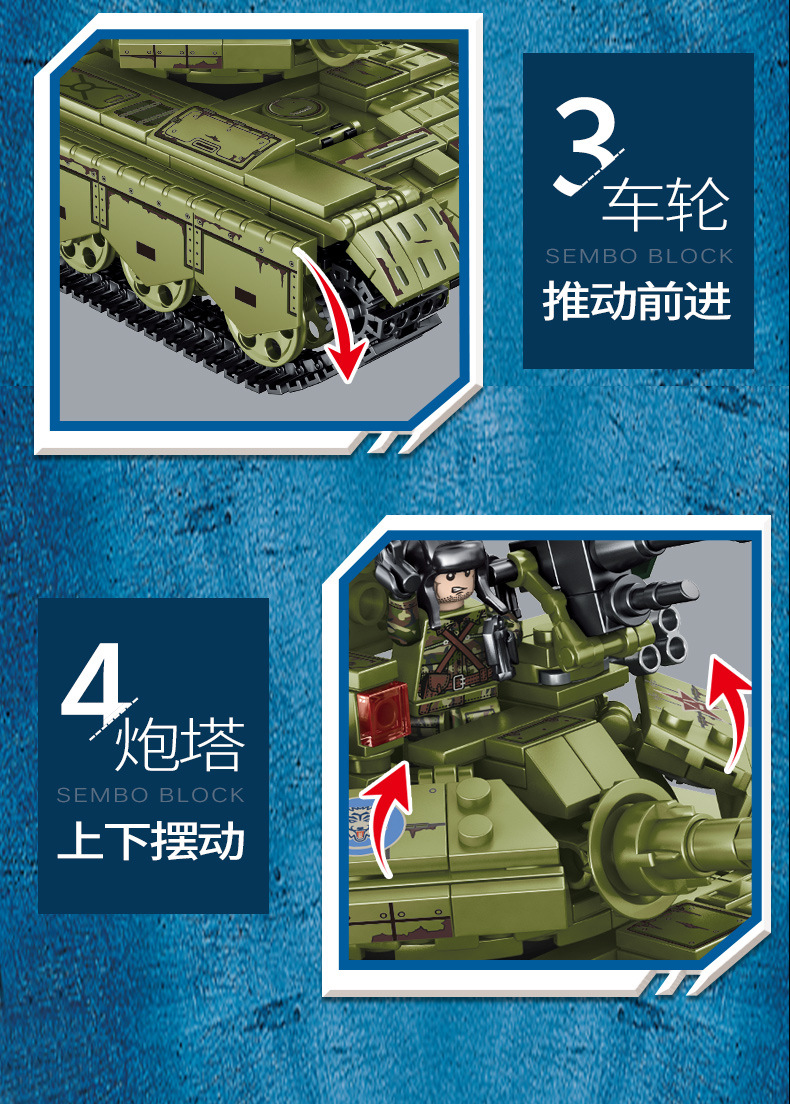 3
车轮
SEMBO BLOCK
推动前进

4
炮塔
SEMBO BLOCK
上下摆动