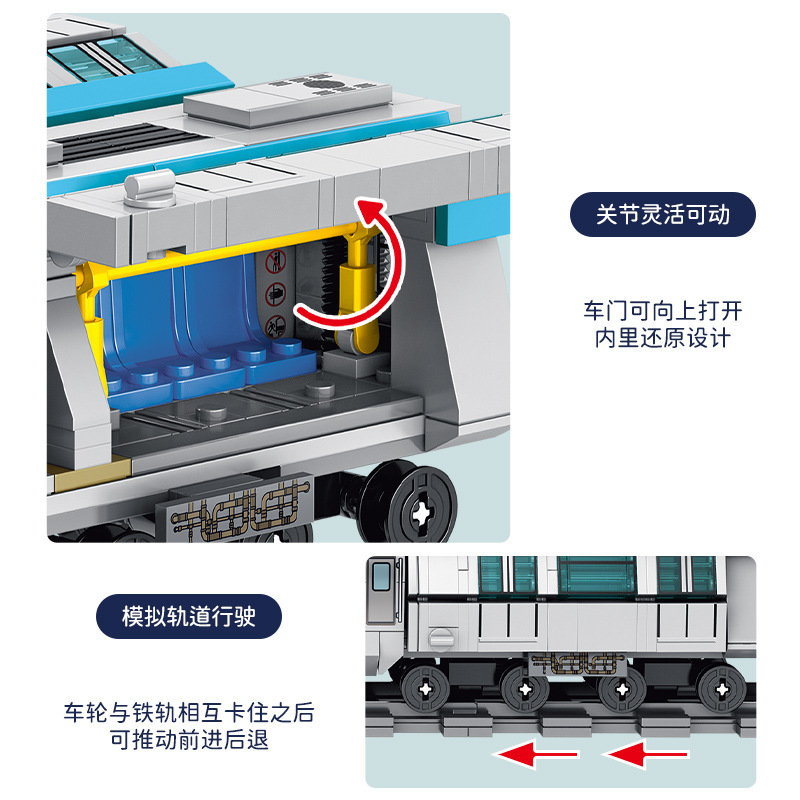 关节灵活可动

车门可向上打开
内里还原设计

模拟轨道行驶

车轮与铁轨相互卡住之后
可推动前进后退