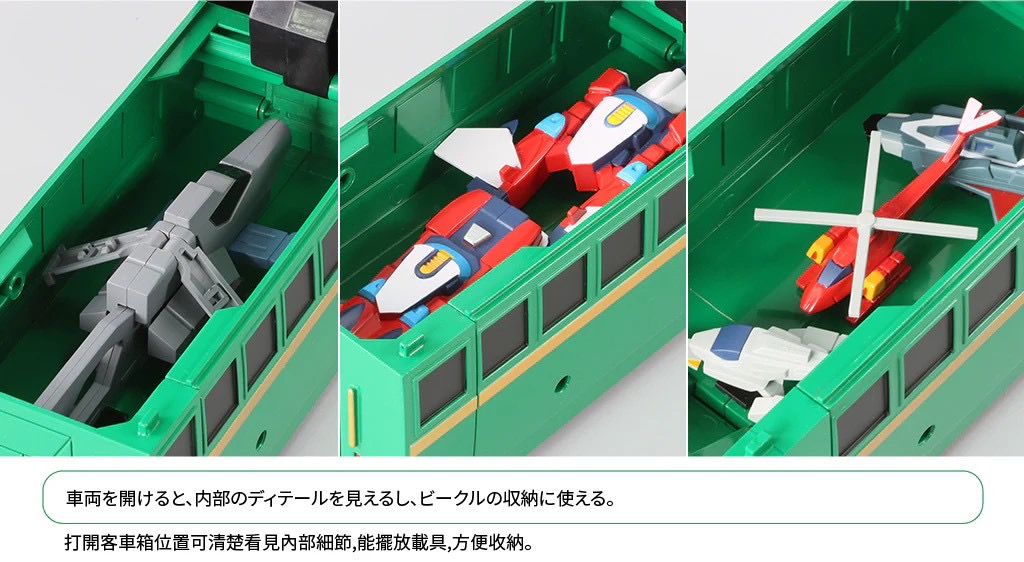 車両を開けると、内部のディテールを見えるし、ビークルの収納に使える。

打開客車箱位置可清楚看見內部細節,能擺放載具,方便收納。