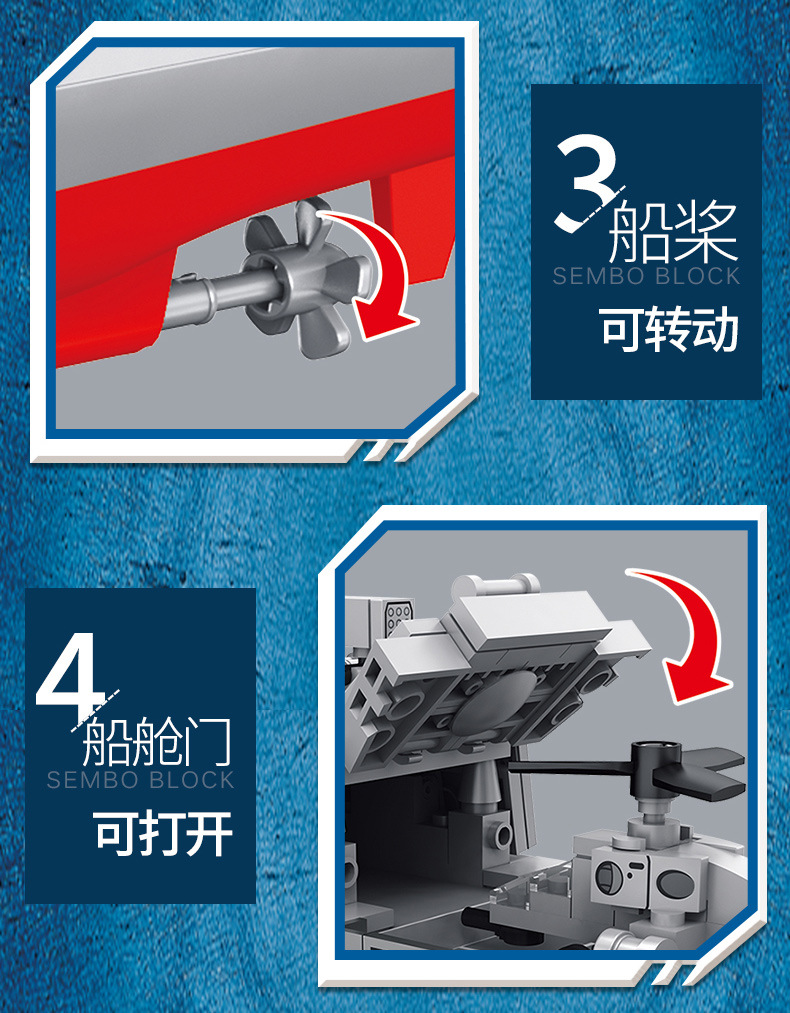 3 船桨
SEMBO BLOCK
可转动

4 船舱门
SEMBO BLOCK
可打开