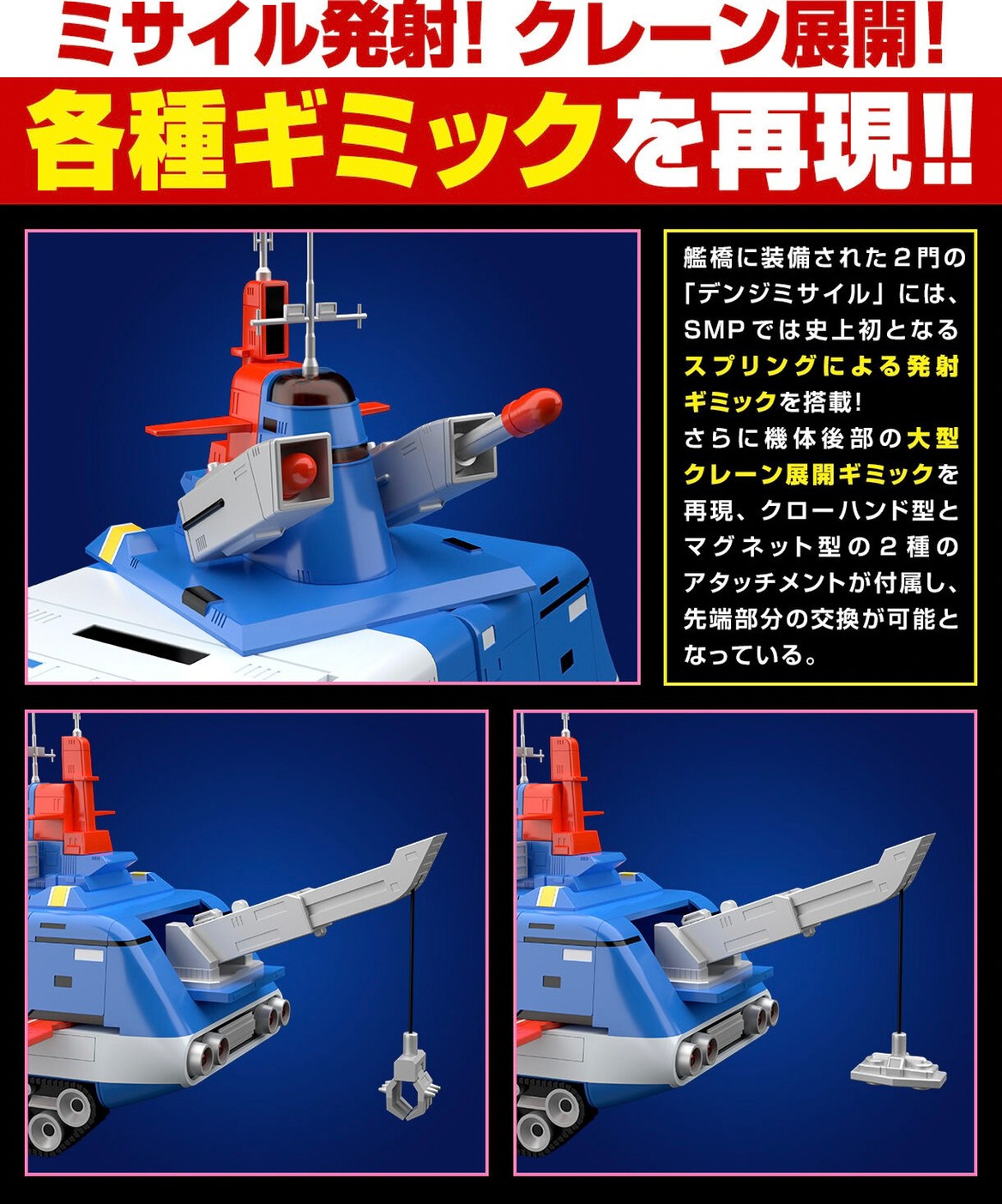 ミサイル発射! クレーン展開!

各種ギミックを再現!!

艦橋に装備された2門の「デンジミサイル」には、SMPでは史上初となるスプリングによる発射ギミックを搭載!
さらに機体後部の大型クレーン展開ギミックを再現、クローハンド型とマグネット型の2種のアタッチメントが付属し、先端部分の交換が可能となっている。