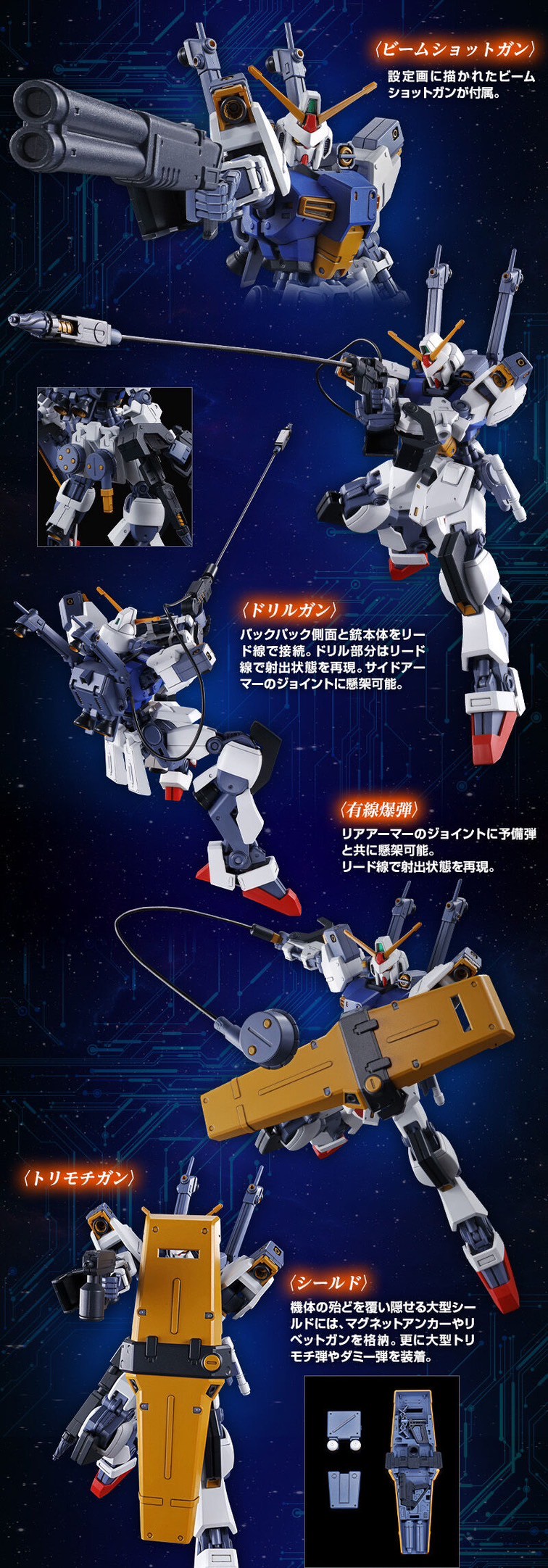 〈ビームショットガン〉
設定画に描かれたビームショットガンが付属。

〈ドリルガン〉
バックパック側面と銃本体をリード線で接続。ドリル部分はリード線で射出状態を再現。サイドアーマーのジョイントに懸架可能。

〈有線爆弾〉
リアアーマーのジョイントに予備弾と共に懸架可能。
リード線で射出状態を再現。

〈トリモチガン〉

〈シールド〉
機体の殆どを覆い隠せる大型シールドには、マグネットアンカーやリベットガンを格納。更に大型トリモチ弾やダミー弾を装着。