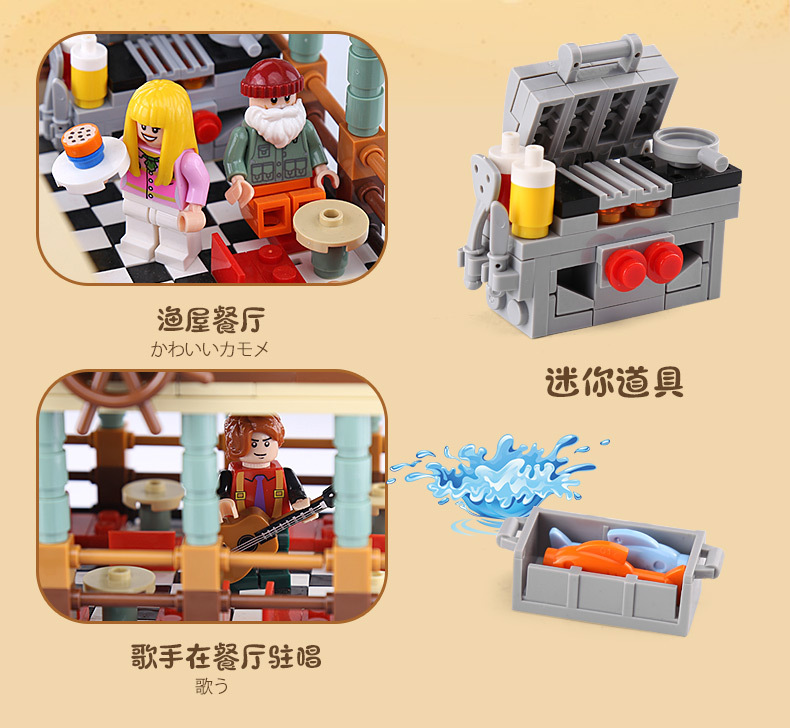 渔屋餐厅
かわいいカモメ

迷你道具

歌手在餐厅驻唱
歌う