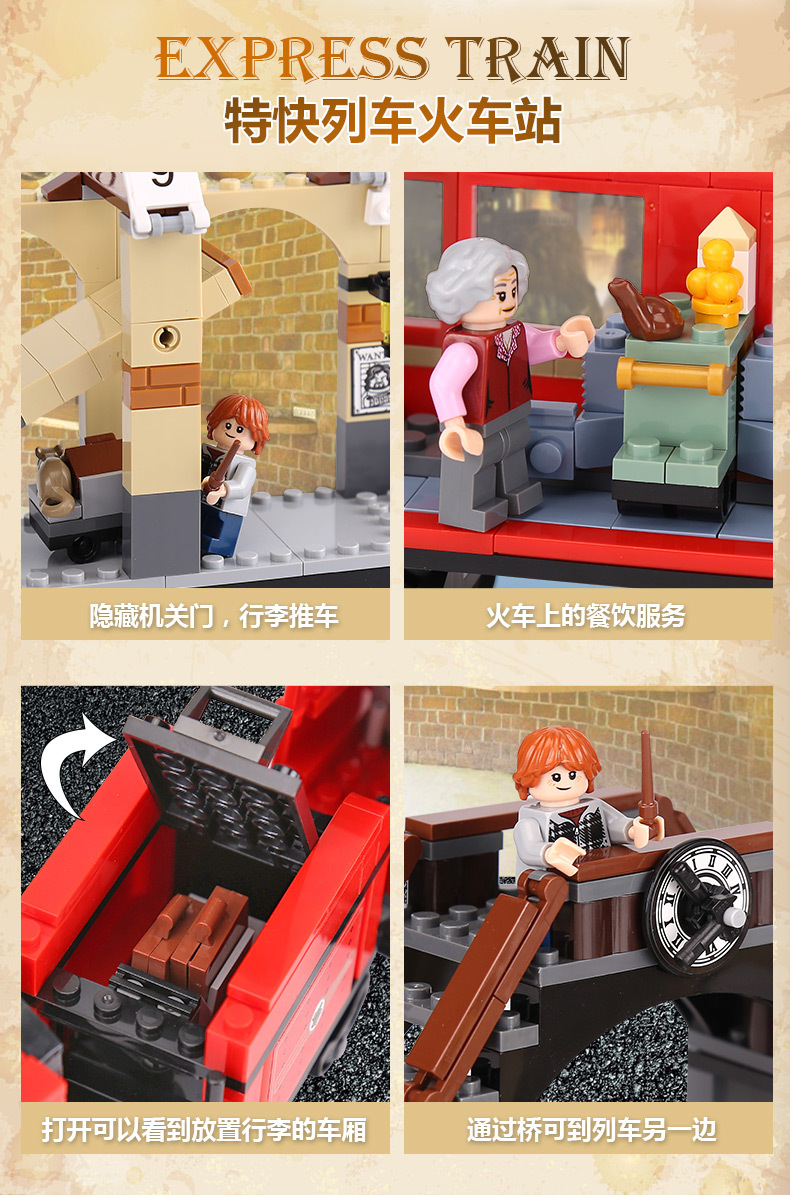 EXPRESS TRAIN
特快列车火车站

9

WAN

隐藏机关门，行李推车

火车上的餐饮服务

打开可以看到放置行李的车厢

通过桥可到列车另一边