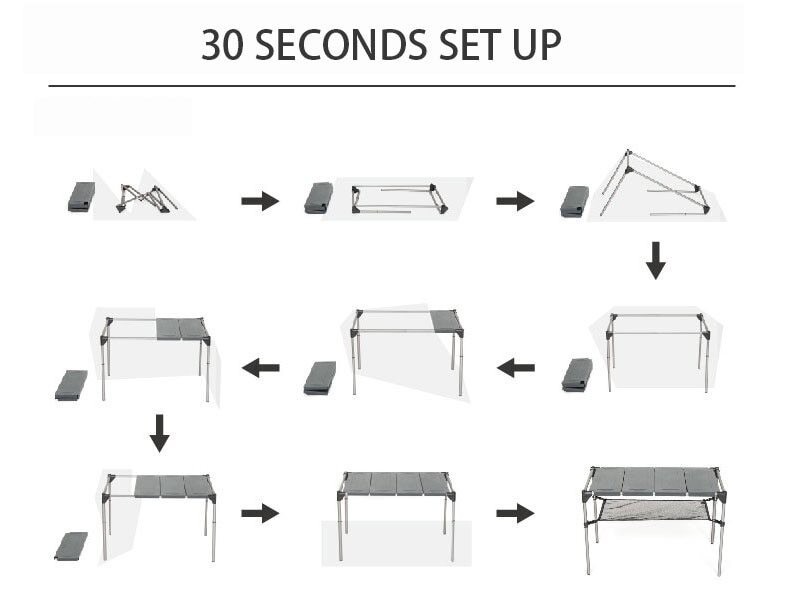 30 SECONDS SET UP