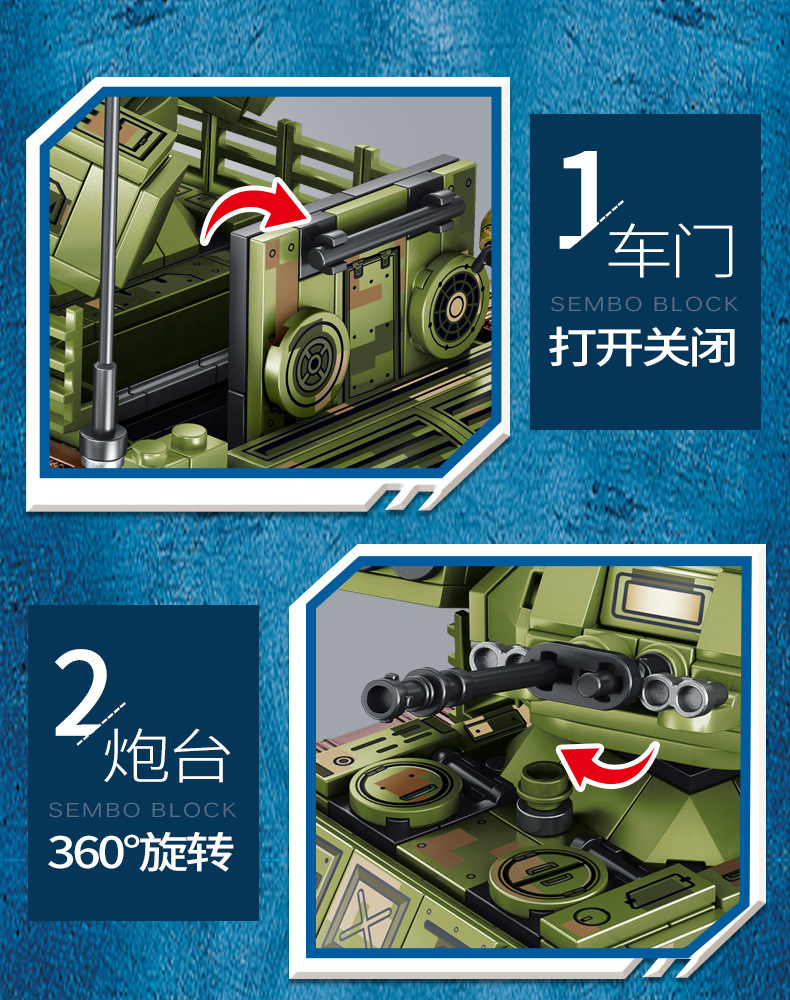 1 车门
SEMBO BLOCK
打开关闭

2 炮台
SEMBO BLOCK
360°旋转