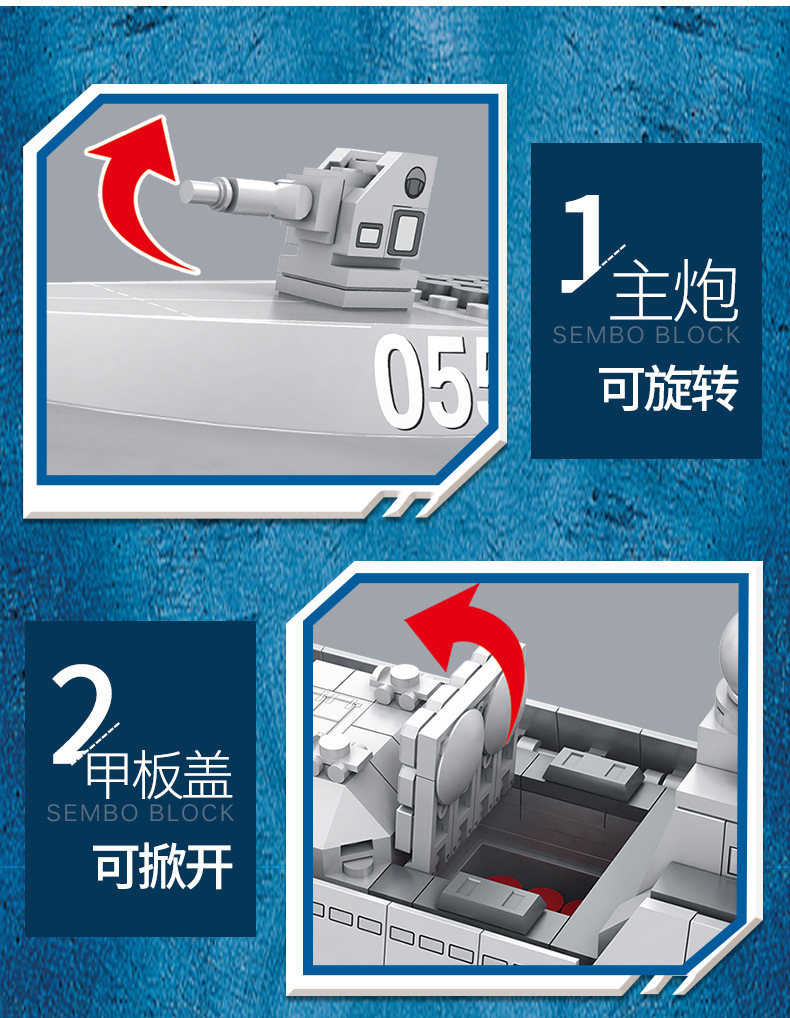 055

1 主炮
SEMBO BLOCK
可旋转

2 甲板盖
SEMBO BLOCK
可掀开