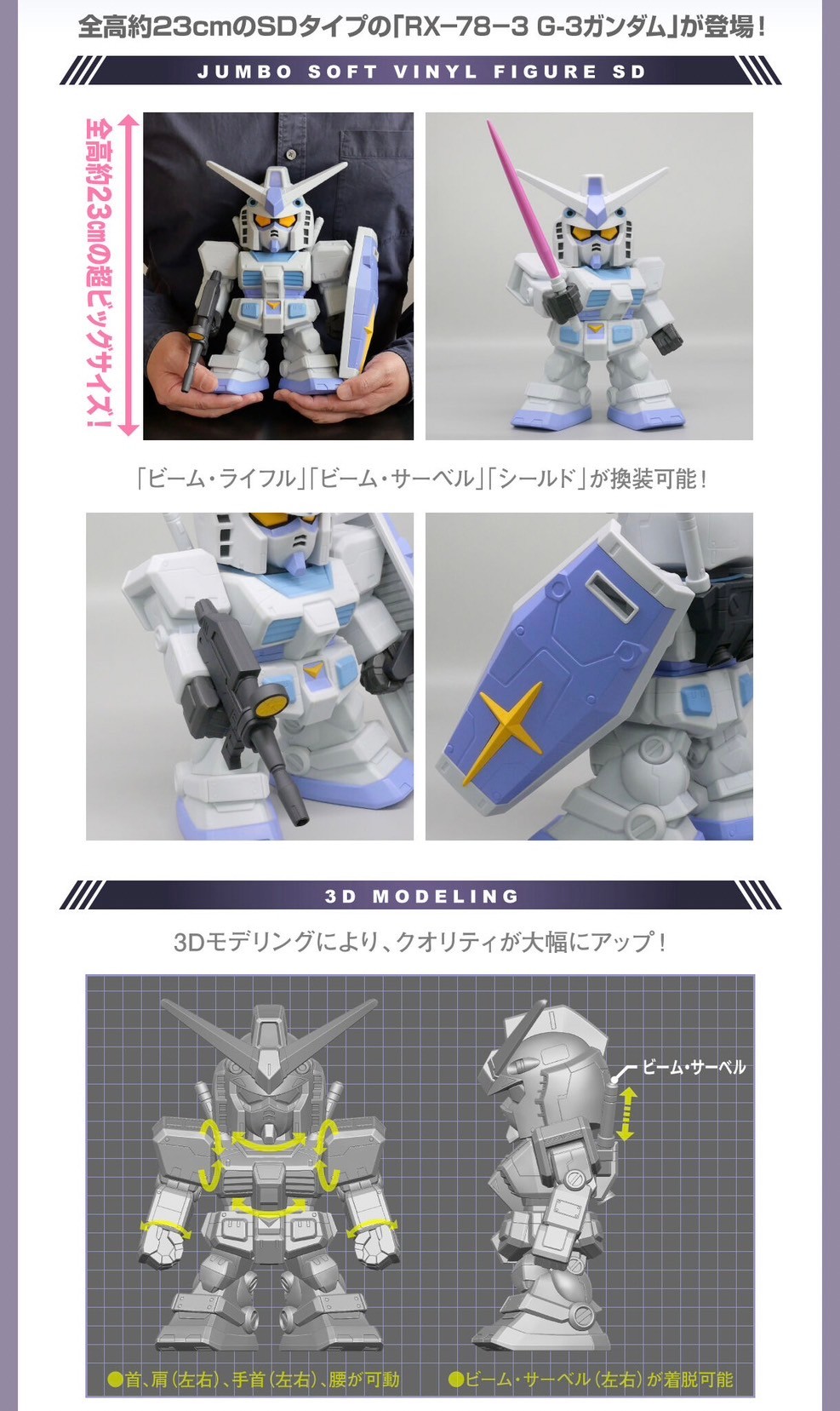 全高約23cmのSDタイプの「RX−78−3 G-3ガンダム」が登場！

JUMBO SOFT VINYL FIGURE SD

全高約23cmの超ビッグサイズ！

「ビーム・ライフル」「ビーム・サーベル」「シールド」が換装可能！

3D MODELING

3Dモデリングにより、クオリティが大幅にアップ！

ビーム・サーベル

●首、肩（左右）、手首（左右）、腰が可動

●ビーム・サーベル（左右）が着脱可能