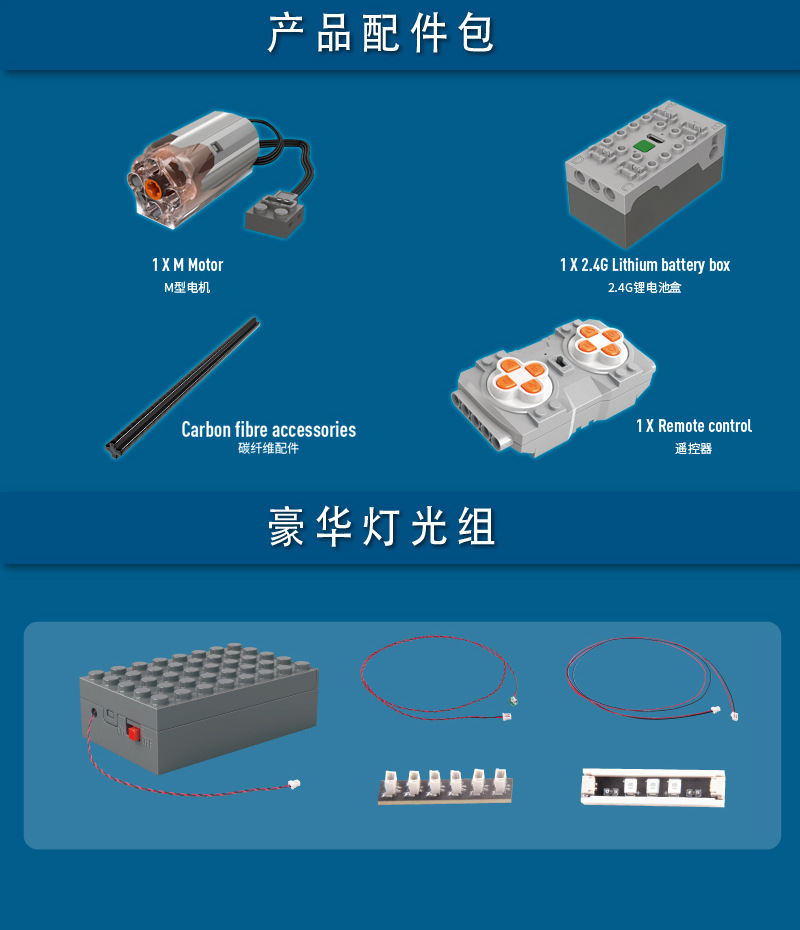 产品配件包

1 X M Motor
M型电机

1 X 2.4G Lithium battery box
2.4G锂电池盒

Carbon fibre accessories
碳纤维配件

1 X Remote control
遥控器

豪华灯光组