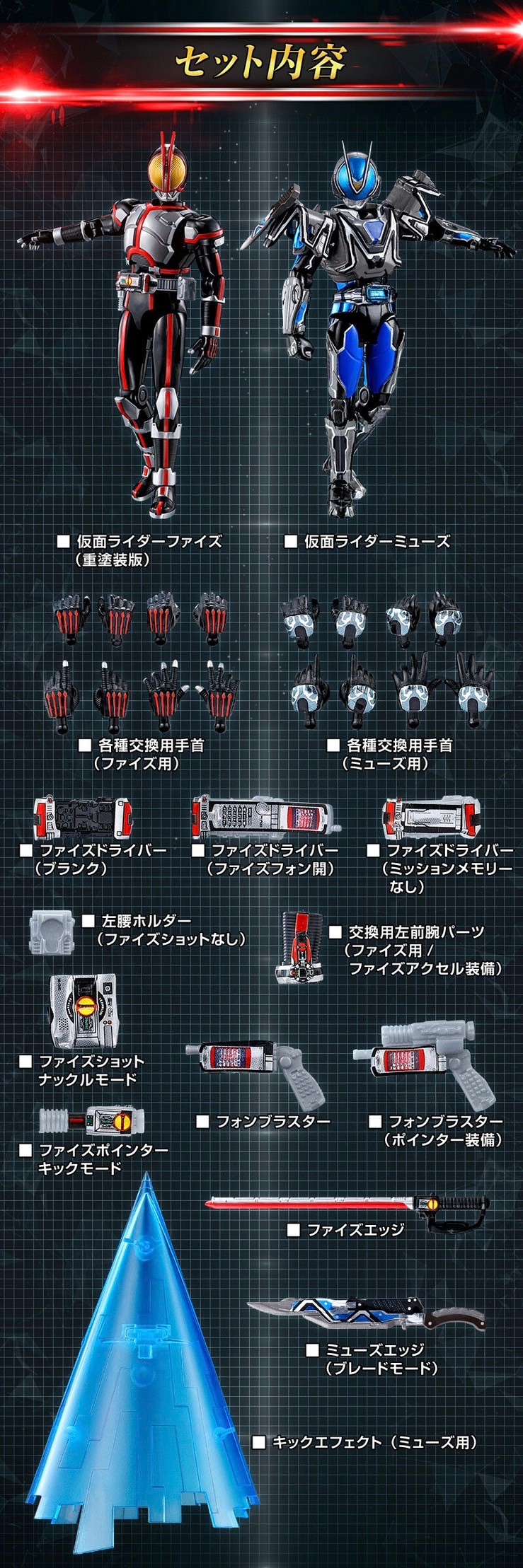 セット内容

■ 仮面ライダーファイズ（重塗装版）

■ 仮面ライダーミューズ

■ 各種交換用手首（ファイズ用）

■ 各種交換用手首（ミューズ用）

■ ファイズドライバー（ブランク）

■ ファイズドライバー（ファイズフォン開）

■ ファイズドライバー（ミッションメモリーなし）

■ 左腰ホルダー（ファイズショットなし）

■ 交換用左前腕パーツ（ファイズ用 / ファイズアクセル装備）

■ ファイズショット ナックルモード

■ フォンブラスター

■ フォンブラスター（ポインター装備）

■ ファイズポインター キックモード

■ ファイズエッジ

■ ミューズエッジ（ブレードモード）

■ キックエフェクト（ミューズ用）