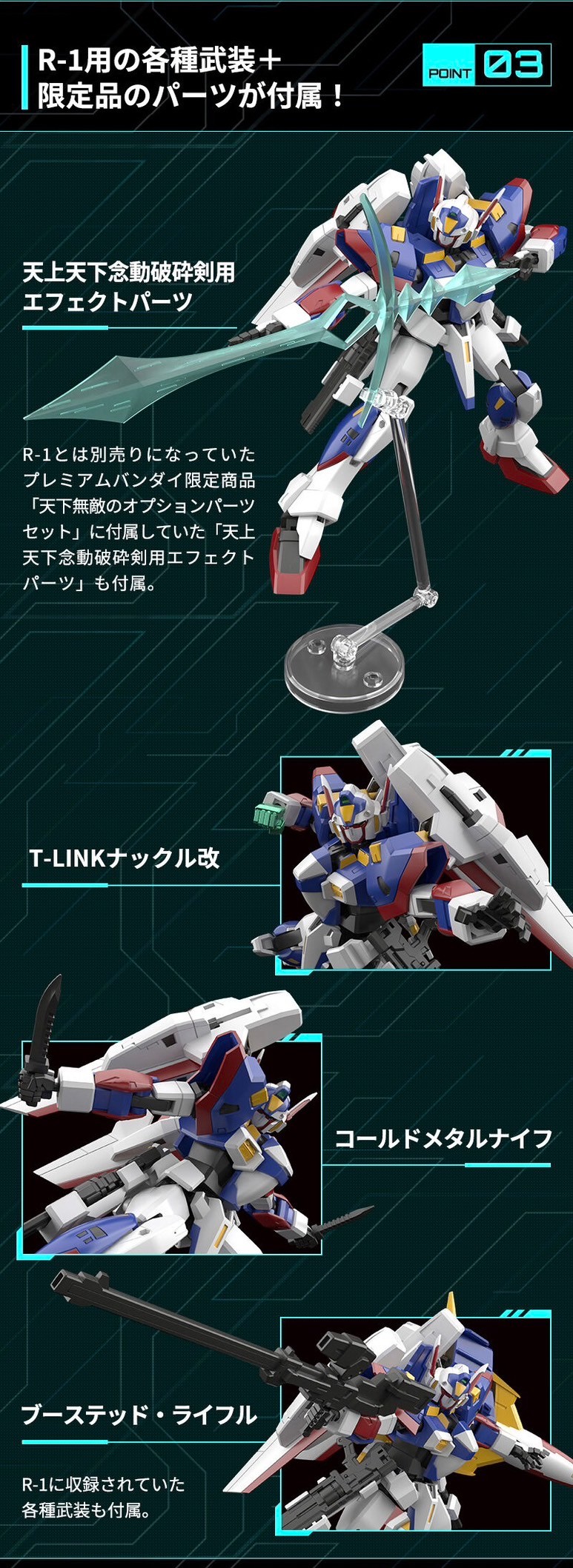 R-1用の各種武装＋
限定品のパーツが付属！

POINT 03

天上天下念動破砕剣用
エフェクトパーツ

R-1とは別売りになっていたプレミアムバンダイ限定商品「天下無敵のオプションパーツセット」に付属していた「天上天下念動破砕剣用エフェクトパーツ」も付属。

T-LINKナックル改

コールドメタルナイフ

ブーステッド・ライフル

R-1に収録されていた各種武装も付属。