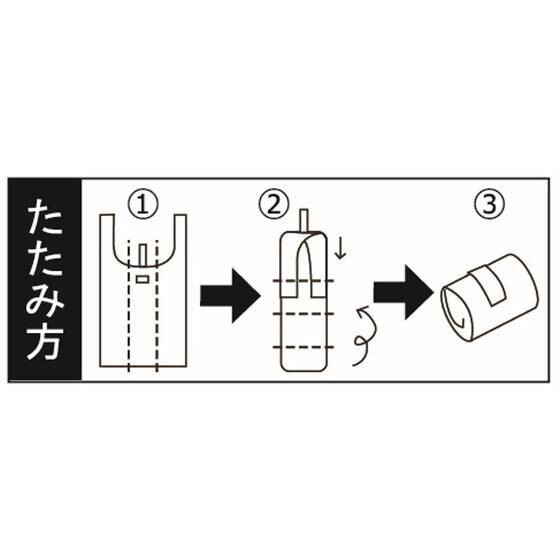 たたみ方

①

②

③