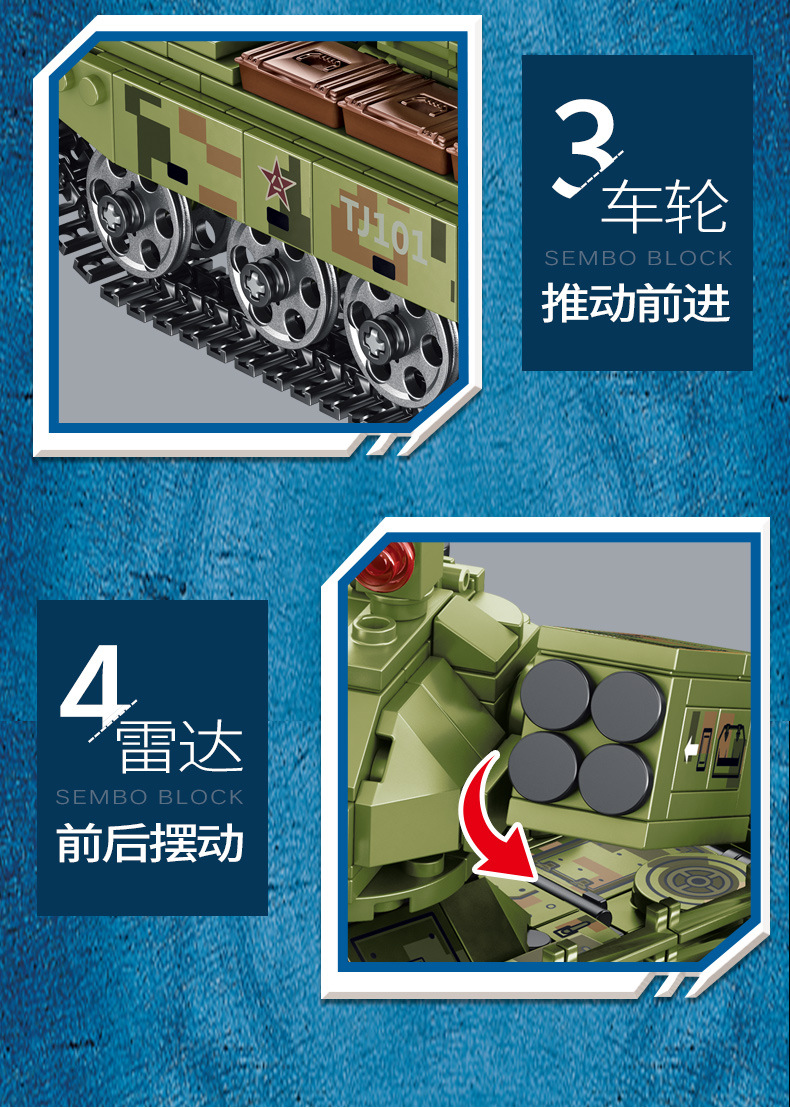 TJ101

3 车轮
SEMBO BLOCK
推动前进

4 雷达
SEMBO BLOCK
前后摆动