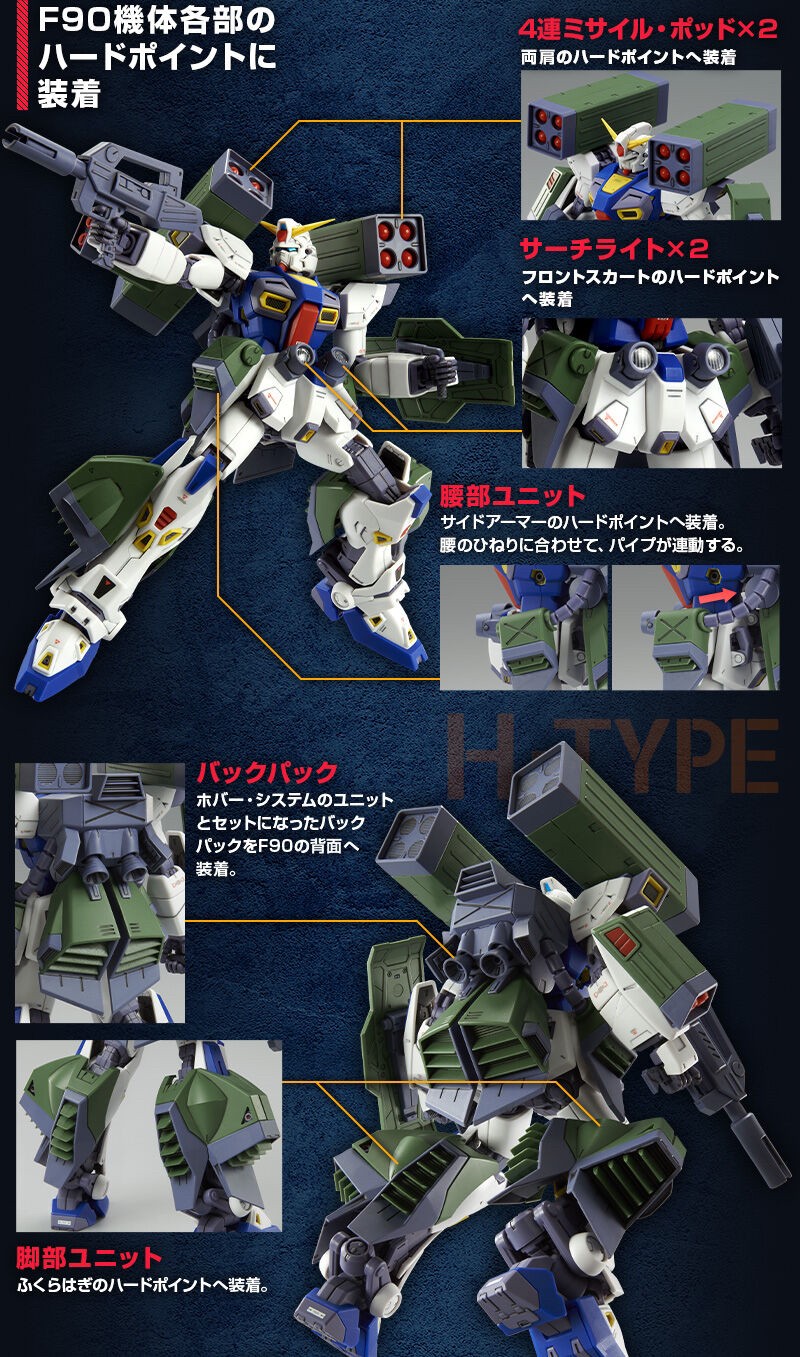 F90機体各部のハードポイントに装着

4連ミサイル・ポッド×2
両肩のハードポイントへ装着

サーチライト×2
フロントスカートのハードポイントへ装着

腰部ユニット
サイドアーマーのハードポイントへ装着。
腰のひねりに合わせて、パイプが連動する。

H-TYPE

バックパック
ホバー・システムのユニットとセットになったバックパックをF90の背面へ装着。

脚部ユニット
ふくらはぎのハードポイントへ装着。