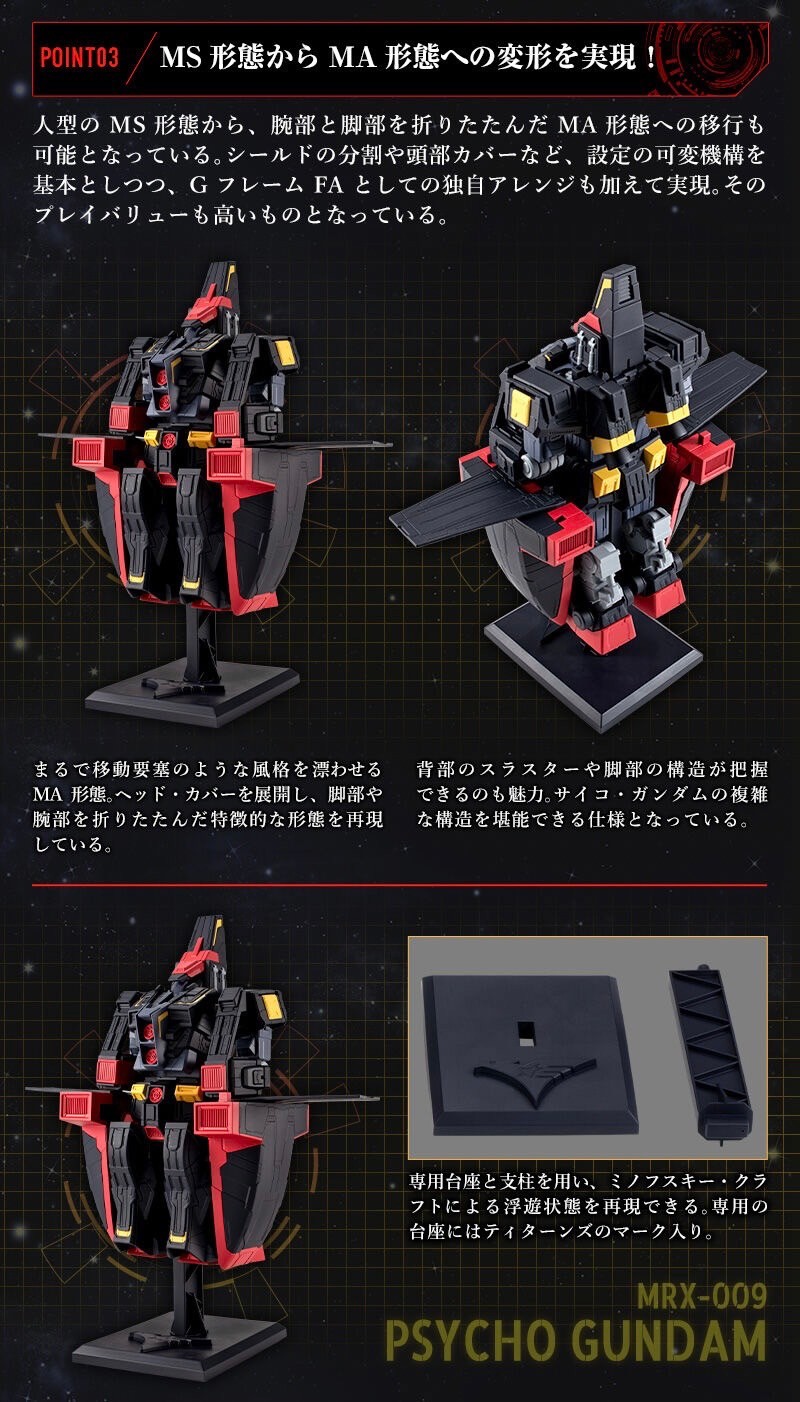 POINT03 MS 形態から MA 形態への変形を実現！

人型の MS 形態から、腕部と脚部を折りたたんだ MA 形態への移行も可能となっている。シールドの分割や頭部カバーなど、設定の可変機構を基本としつつ、G フレーム FA としての独自アレンジも加えて実現。そのプレイバリューも高いものとなっている。

まるで移動要塞のような風格を漂わせる MA 形態。ヘッド・カバーを展開し、脚部や腕部を折りたたんだ特徴的な形態を再現している。

背部のスラスターや脚部の構造が把握できるのも魅力。サイコ・ガンダムの複雑な構造を堪能できる仕様となっている。

専用台座と支柱を用い、ミノフスキー・クラフトによる浮遊状態を再現できる。専用の台座にはティターンズのマーク入り。

MRX-009
PSYCHO GUNDAM