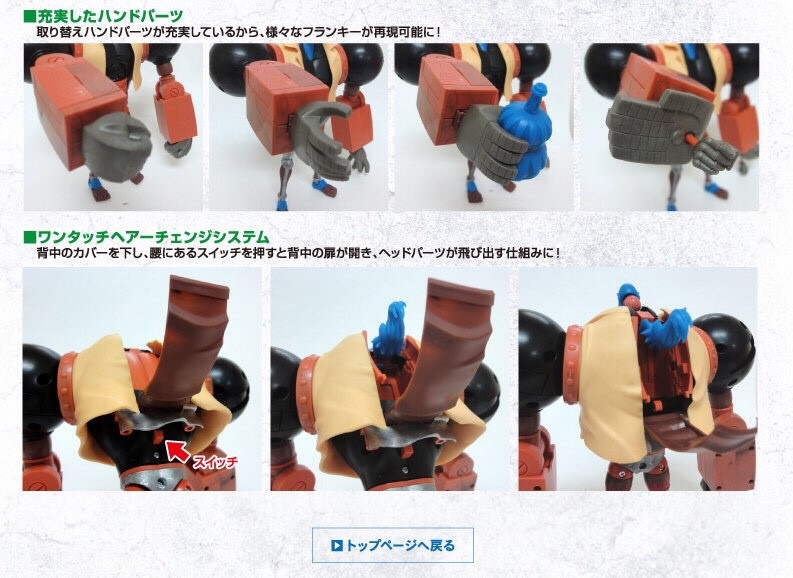 ■充実したハンドパーツ
取り替えハンドパーツが充実しているから、様々なフランキーが再現可能に！

■ワンタッチヘアーチェンジシステム
背中のカバーを下し、腰にあるスイッチを押すと背中の扉が開き、ヘッドパーツが飛び出す仕組みに！

スイッチ

トップページへ戻る