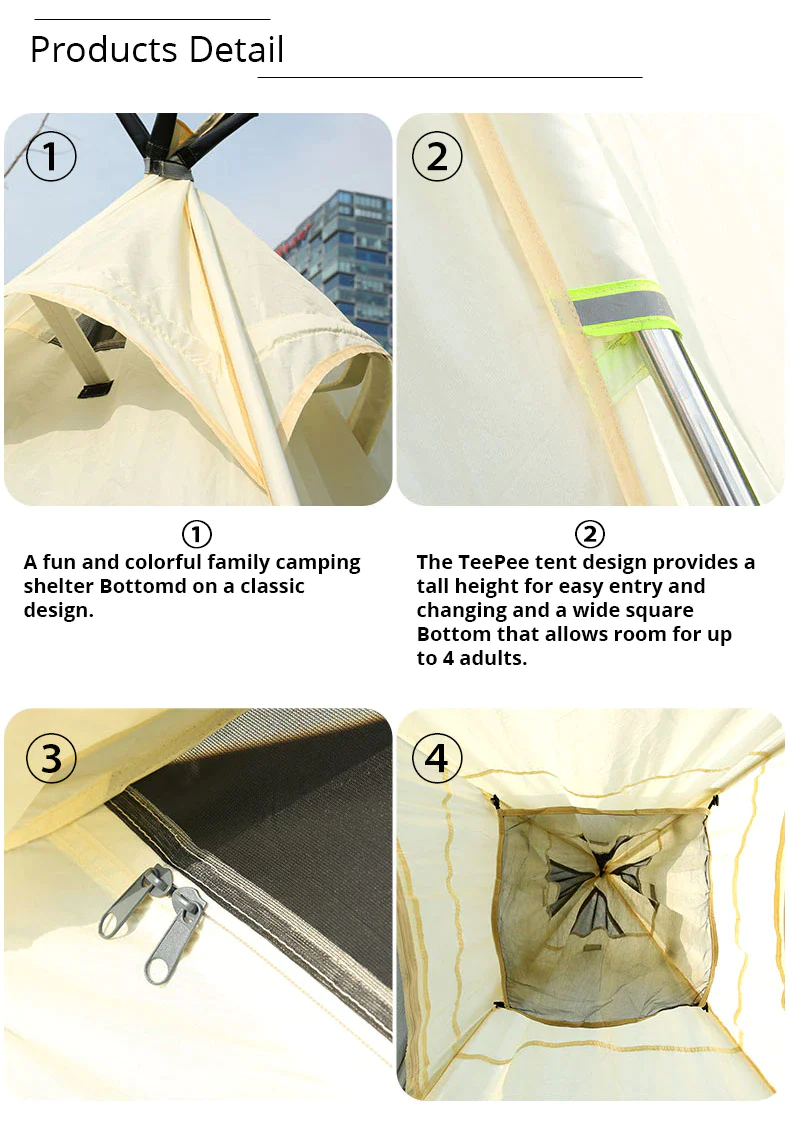 Products Detail

①

②

①
A fun and colorful family camping shelter Bottomd on a classic design.

②
The TeePee tent design provides a tall height for easy entry and changing and a wide square Bottom that allows room for up to 4 adults.

③

④